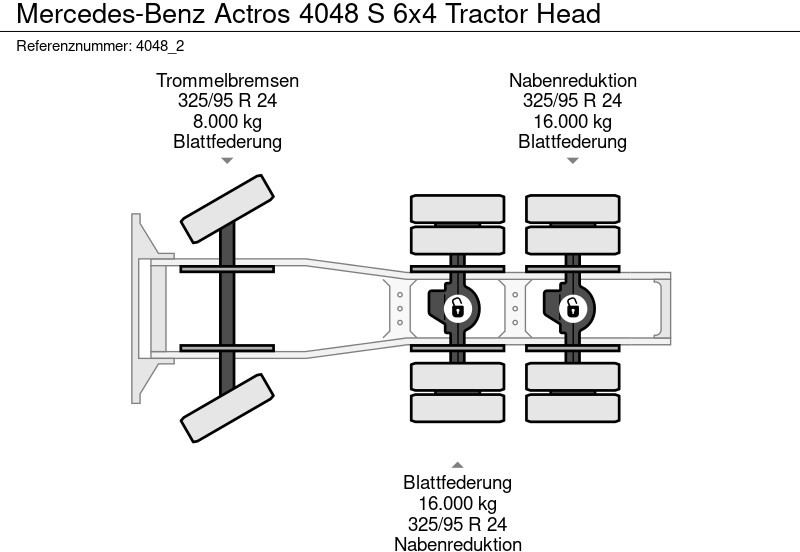 Mercedes-Benz Actros 4048 S 6x4 Tractor Head

Referenznummer: 4048_2

Trommelbremsen
325/95 R 24
8.000 kg
Blattfederung

Nabenreduktion
325/95 R 24
16.000 kg
Blattfederung

Blattfederung
16.000 kg
325/95 R 24
Nabenreduktion