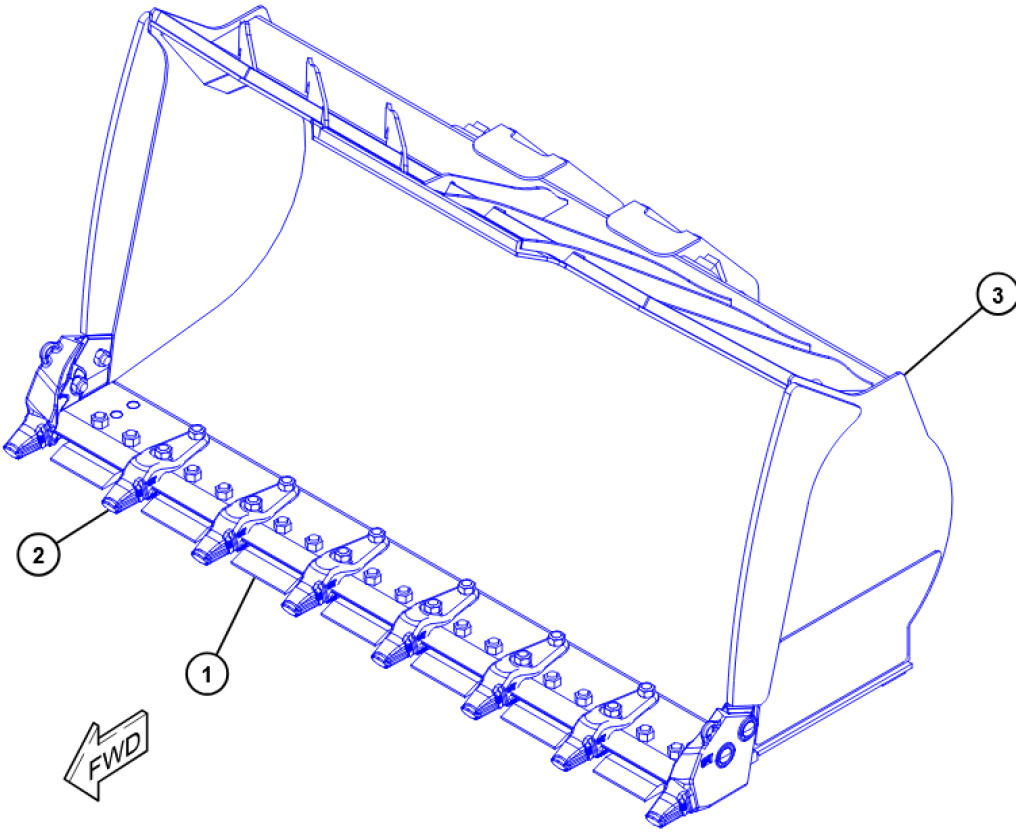 3
2
1
FWD