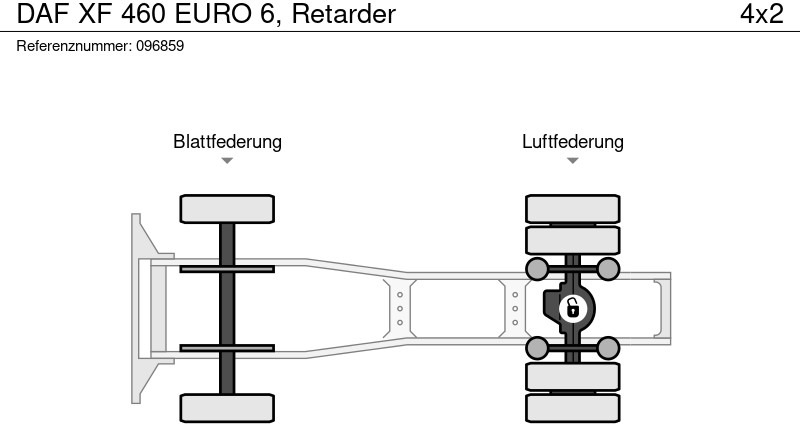 DAF XF 460 EURO 6, Retarder

4x2

Referenznummer: 096859

Blattfederung

Luftfederung