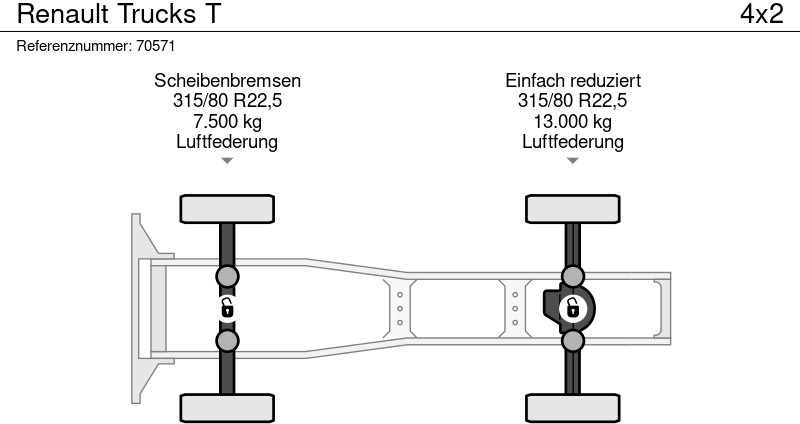 Renault Trucks T

4x2

Referenznummer: 70571

Scheibenbremsen
315/80 R22,5
7.500 kg
Luftfederung

Einfach reduziert
315/80 R22,5
13.000 kg
Luftfederung