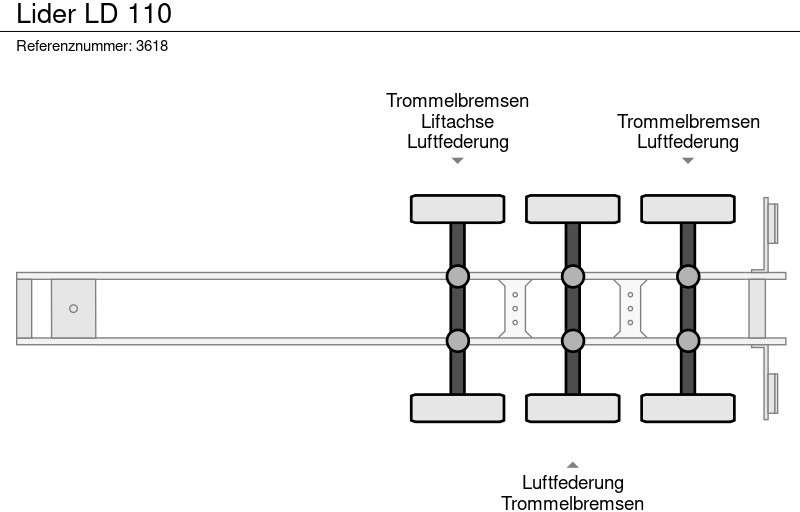 Lider LD 110

Referenznummer: 3618

Trommelbremsen
Liftachse
Luftfederung

Trommelbremsen
Luftfederung

Luftfederung
Trommelbremsen