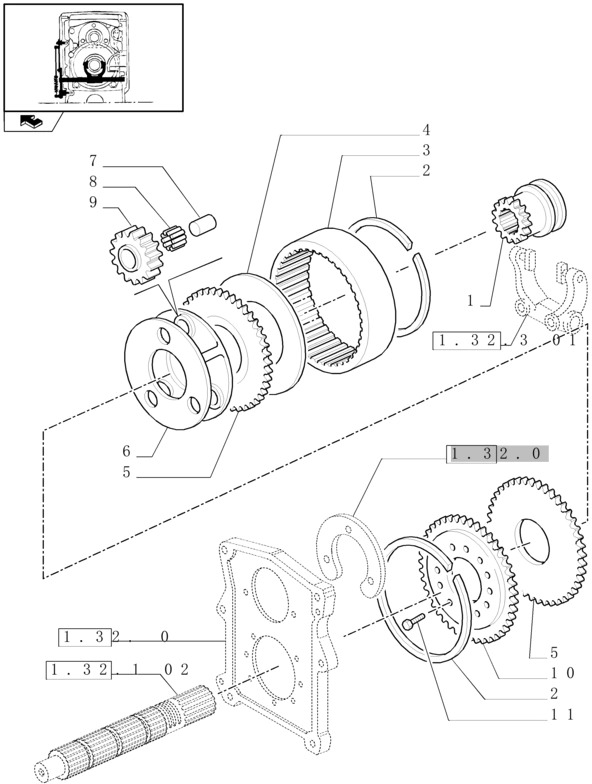 4
3
2
7
8
9
1
1.32.3 01
6
5
1.32.0
1.32. 0
1.32.1 02
5
10
2
11